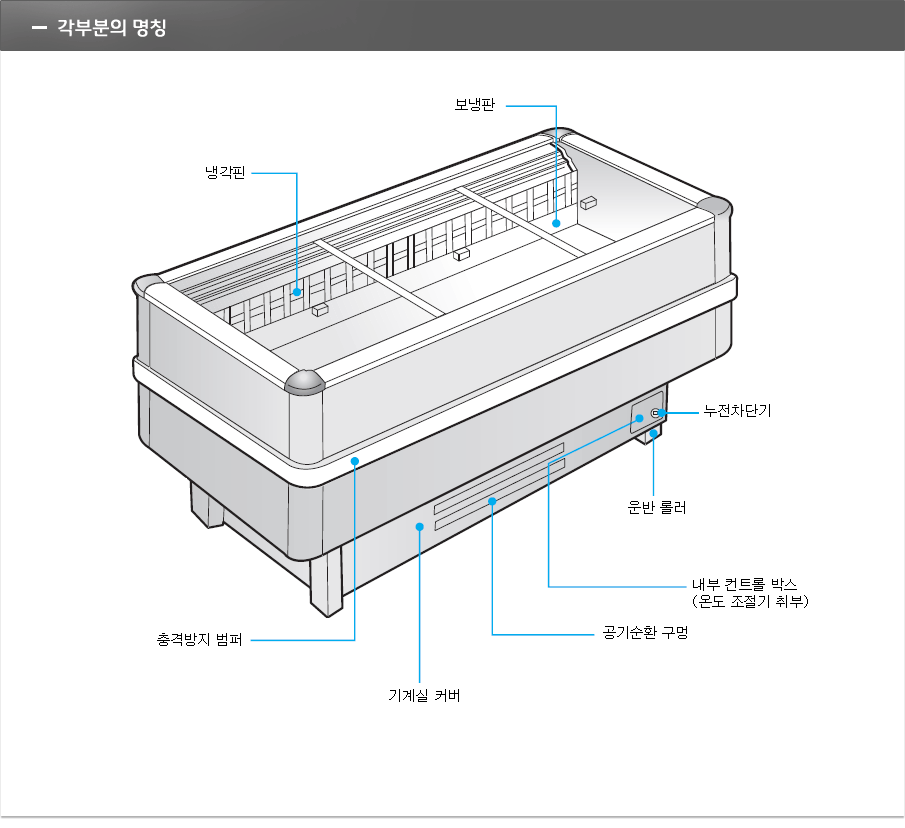 각부분의 명칭

보냉판

냉각핀

누전차단기

운반 롤러

내부 컨트롤 박스
(온도 조절기 취부)

공기순환 구멍

충격방지 범퍼

기계실 커버