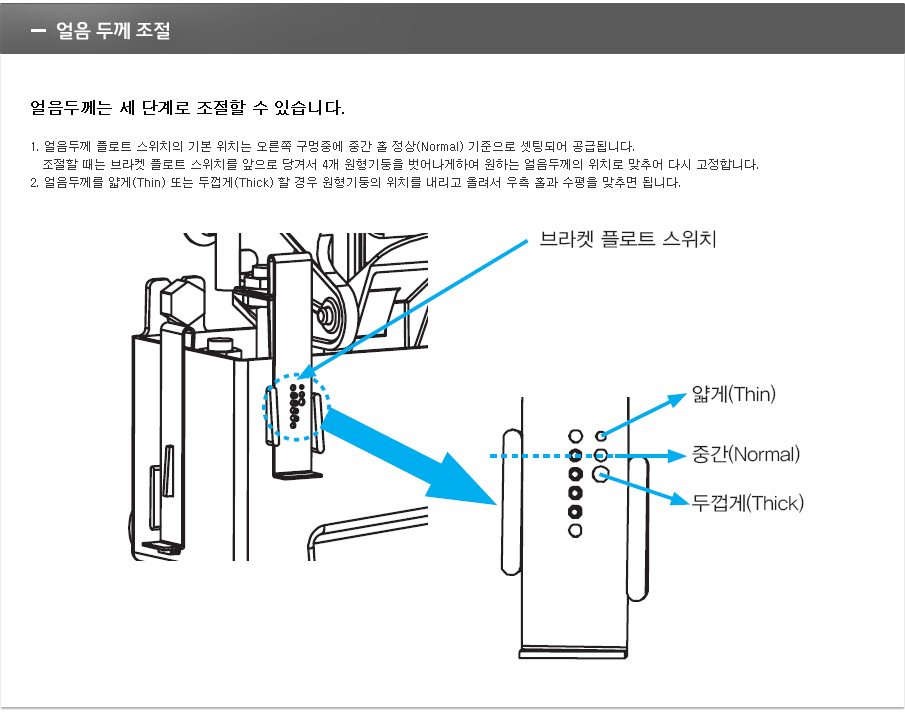 — 얼음 두께 조절

얼음두께는 세 단계로 조절할 수 있습니다.

1. 얼음두께 플로트 스위치의 기본 위치는 오른쪽 구멍중에 중간 홀 정상(Normal) 기준으로 셋팅되어 공급됩니다.
조절할 때는 브라켓 플로트 스위치를 앞으로 당겨서 4개 원형기둥을 벗어나게하여 원하는 얼음두께의 위치로 맞추어 다시 고정합니다.
2. 얼음두께를 얇게(Thin) 또는 두껍게(Thick) 할 경우 원형기둥의 위치를 내리고 올려서 우측 홀과 수평을 맞추면 됩니다.

브라켓 플로트 스위치

얇게(Thin)

중간(Normal)

두껍게(Thick)