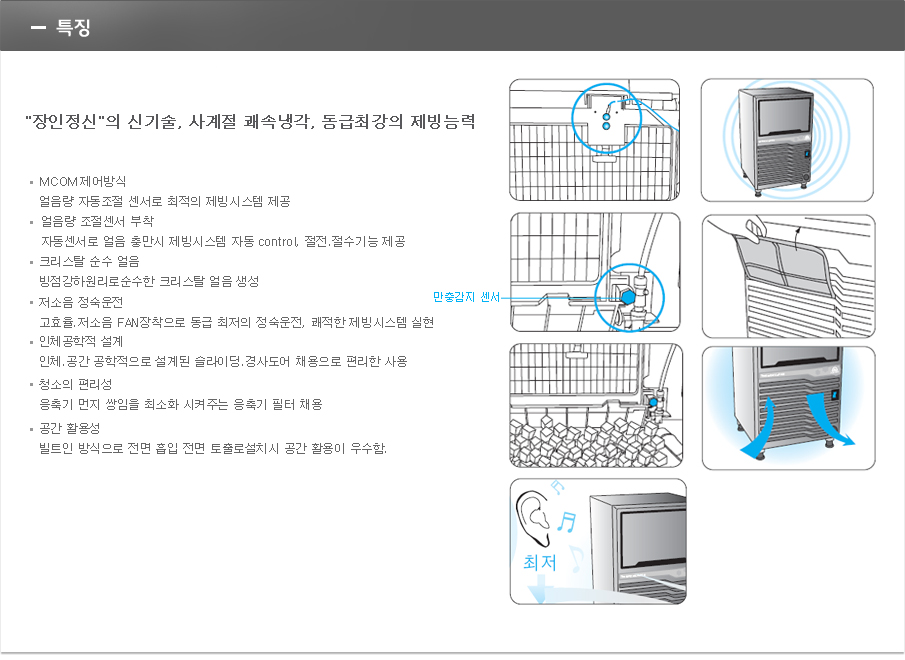 — 특징

"장인정신"의 신기술, 사계절 쾌속냉각, 동급최강의 제빙능력

▪ MCOM제어방식
얼음량 자동조절 센서로 최적의 제빙시스템 제공

▪ 얼음량 조절센서 부착
자동센서로 얼음 충만시 제빙시스템 자동 control, 절전.절수기능 제공

▪ 크리스탈 순수 얼음
빙점강하원리로순수한 크리스탈 얼음 생성

▪ 저소음 정숙운전
고효율.저소음 FAN장착으로 동급 최저의 정숙운전, 쾌적한 제빙시스템 실현

▪ 인체공학적 설계
인체.공간 공학적으로 설계된 슬라이딩.경사도어 채용으로 편리한 사용

▪ 청소의 편리성
응축기 먼지 쌓임을 최소화 시켜주는 응축기 필터 채용

▪ 공간 활용성
빌트인 방식으로 전면 흡입 전면 토출로설치시 공간 활용이 우수함.

만충감지 센서

최저