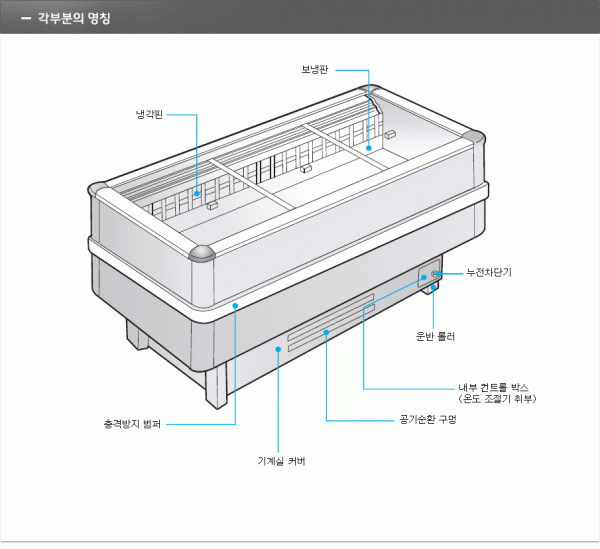 — 각부분의 명칭

보냉판

냉각핀

누전차단기

운반 롤러

내부 컨트롤 박스
(온도 조절기 취부)

공기순환 구멍

충격방지 범퍼

기계실 커버