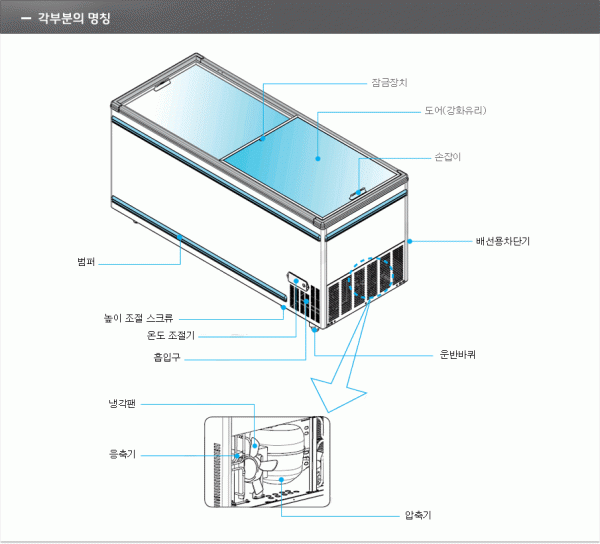 — 각부분의 명칭

잠금장치

도어(강화유리)

손잡이

배선용차단기

범퍼

높이 조절 스크류

온도 조절기

흡입구

운반바퀴

냉각팬

응축기

압축기